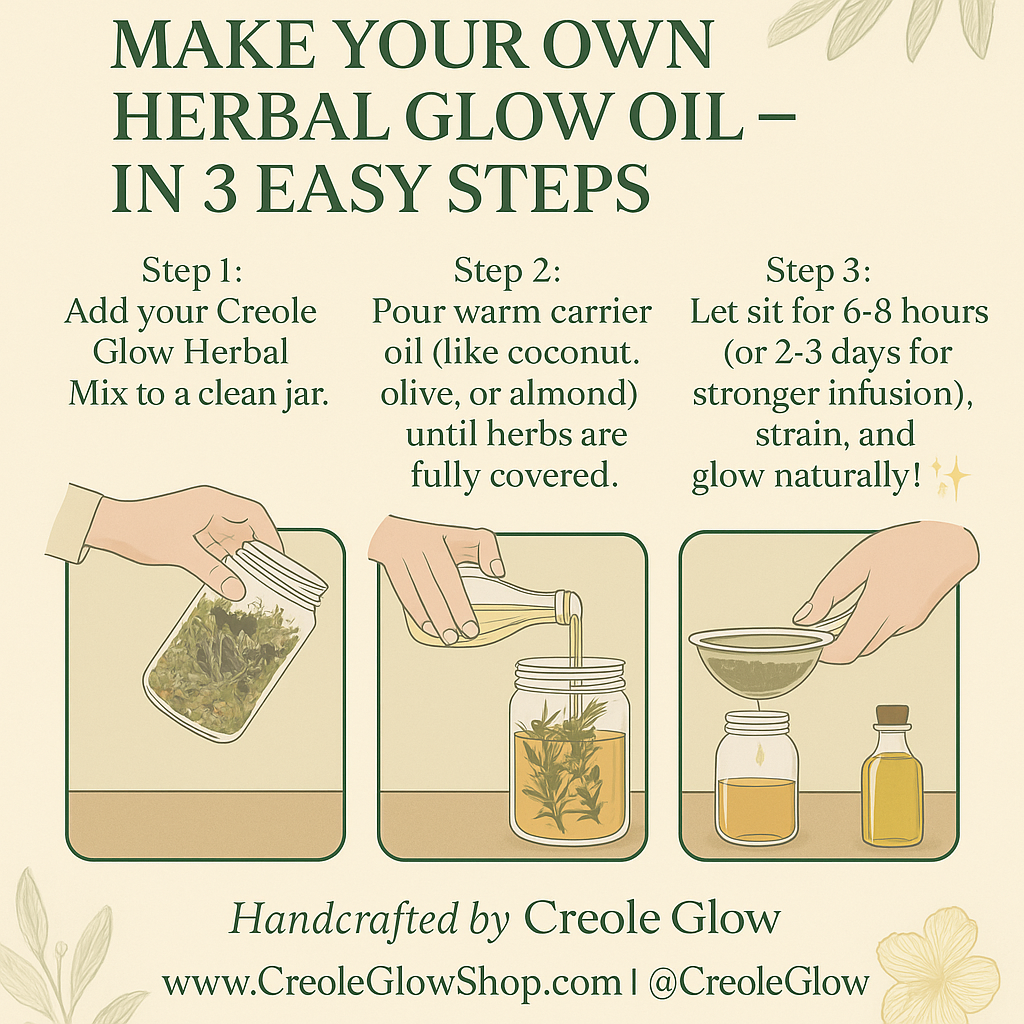 MAKE YOUR OWN HERBAL GLOW OIL – IN 3 EASY STEPS

Step 1:
Add your Creole Glow Herbal Mix to a clean jar.

Step 2:
Pour warm carrier oil (like coconut. olive, or almond) until herbs are fully covered.

Step 3:
Let sit for 6-8 hours (or 2-3 days for stronger infusion), strain, and glow naturally! ✨

Handcrafted by Creole Glow

www.CreoleGlowShop.com | @CreoleGlow