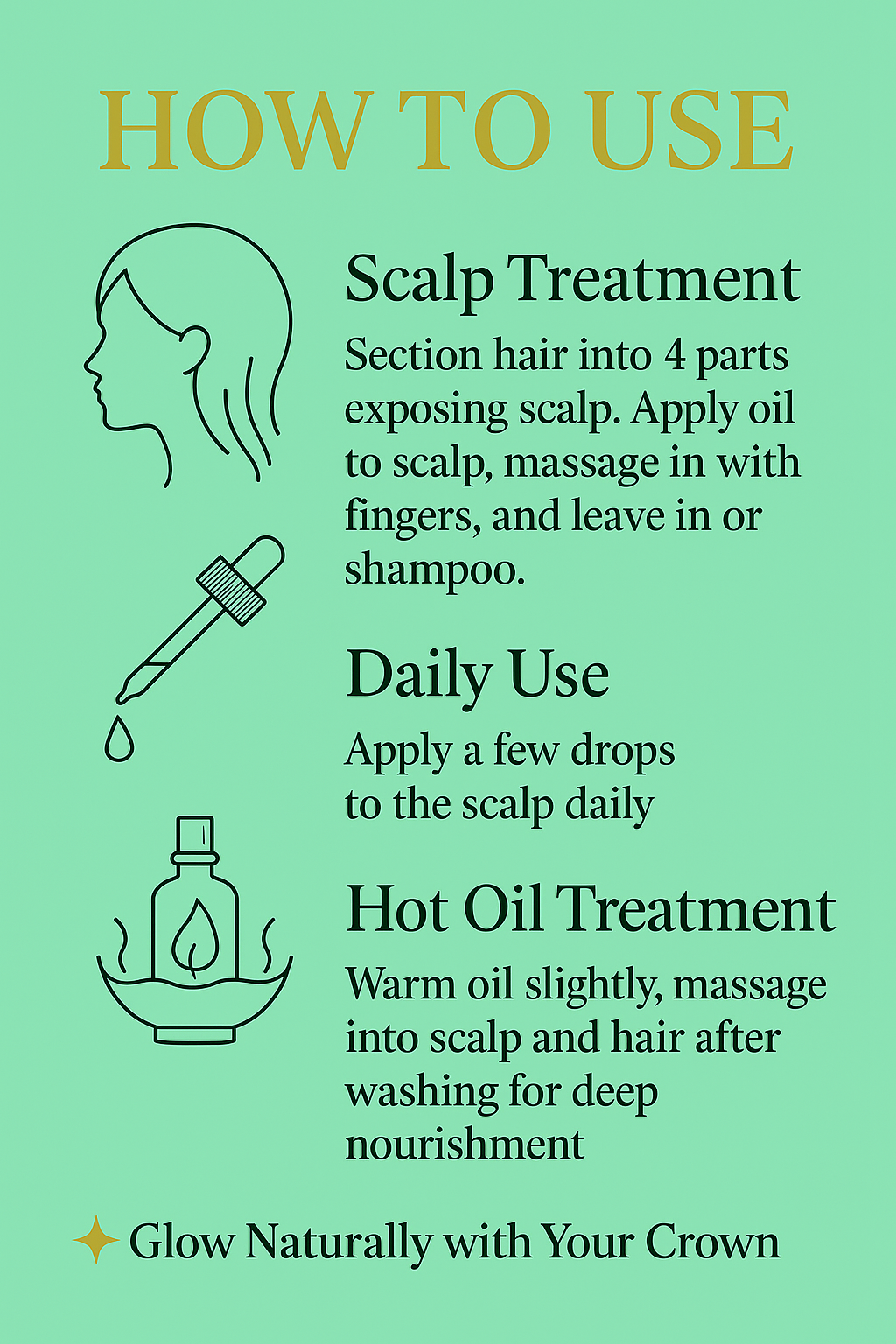 HOW TO USE

Scalp Treatment

Section hair into 4 parts exposing scalp. Apply oil to scalp, massage in with fingers, and leave in or shampoo.

Daily Use

Apply a few drops to the scalp daily

Hot Oil Treatment

Warm oil slightly, massage into scalp and hair after washing for deep nourishment

Glow Naturally with Your Crown